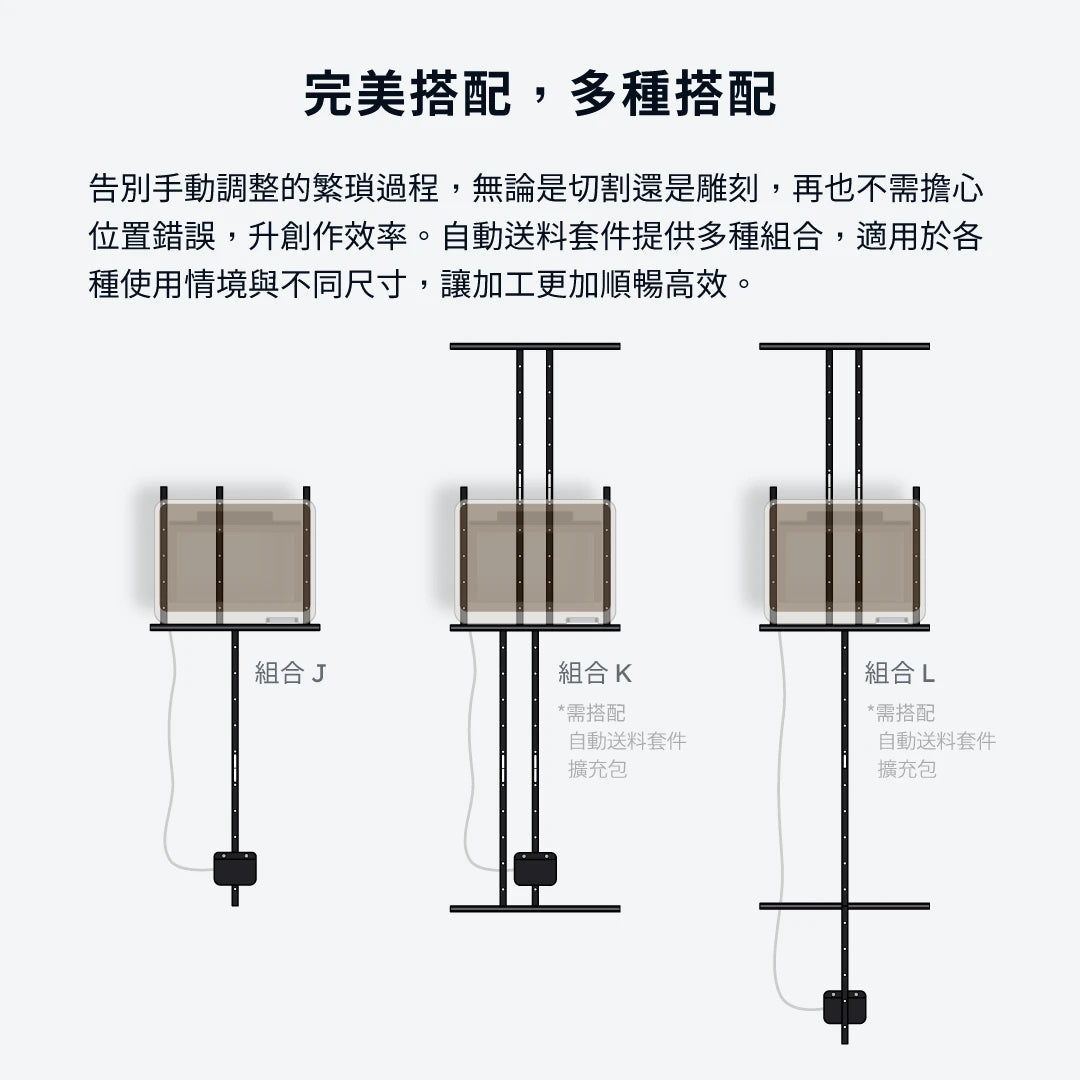 完美搭配，多種搭配

告別手動調整的繁瑣過程，無論是切割還是雕刻，再也不需擔心位置錯誤，升創作效率。自動送料套件提供多種組合，適用於各種使用情境與不同尺寸，讓加工更加順暢高效。

組合 J

組合 K
*需搭配
自動送料套件
擴充包

組合 L
*需搭配
自動送料套件
擴充包